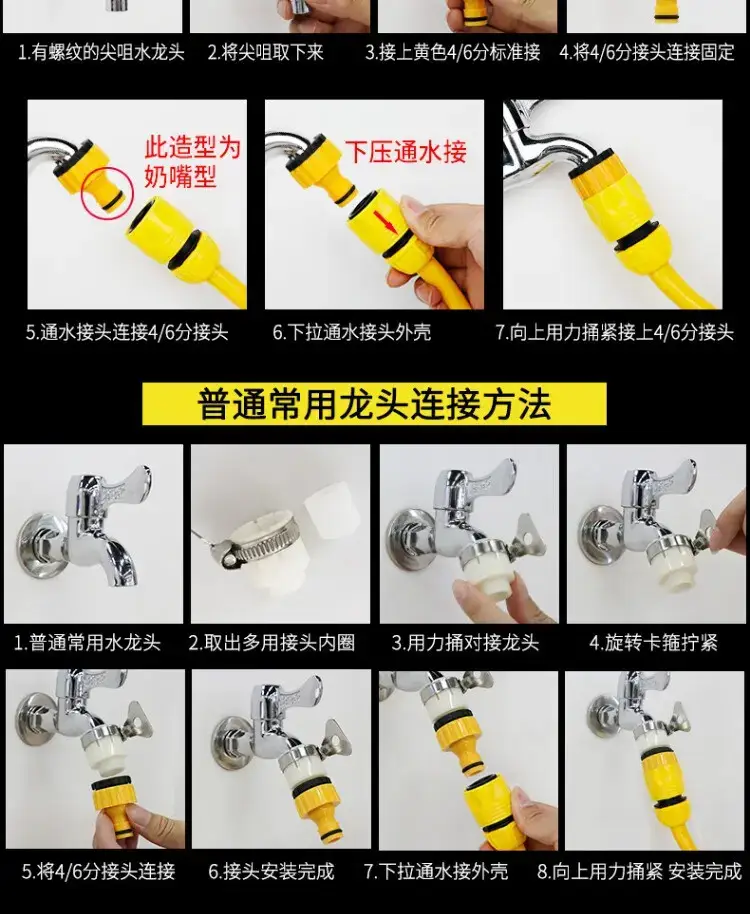 1.有螺纹的尖咀水龙头 2.将尖咀取下来 3.接上黄色4/6分标准接 4.将4/6分接头连接固定

此造型为奶嘴型

下压通水接

5.通水接头连接4/6分接头 6.下拉通水接头外壳 7.向上用力捅紧接上4/6分接头

普通常用龙头连接方法

1.普通常用水龙头 2.取出多用接头内圈 3.用力捅对接龙头 4.旋转卡箍拧紧

5.将4/6分接头连接 6.接头安装完成 7.下拉通水接外壳 8.向上用力捅紧 安装完成