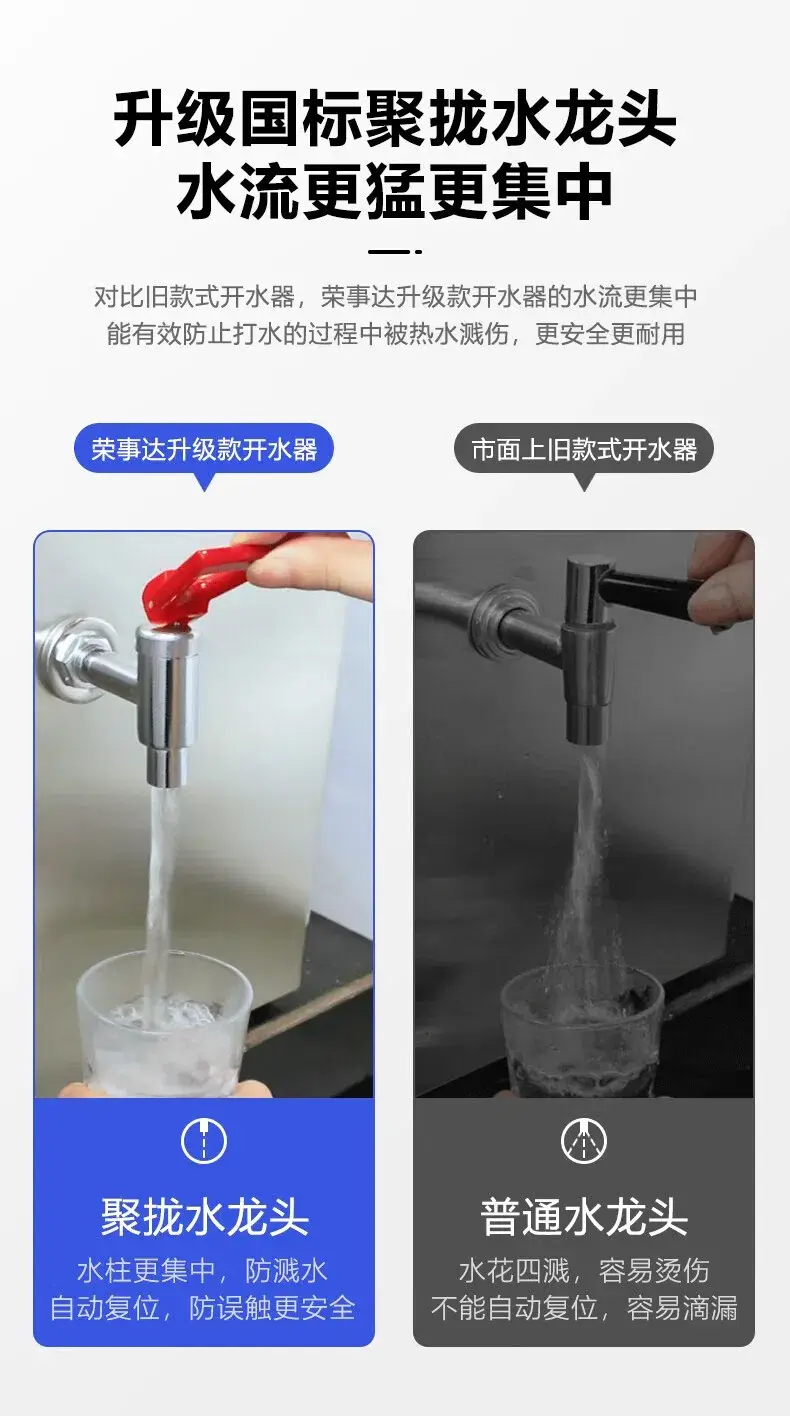 升级国标聚拢水龙头
水流更猛更集中

对比旧款式开水器，荣事达升级款开水器的水流更集中
能有效防止打水的过程中被热水溅伤，更安全更耐用

荣事达升级款开水器

聚拢水龙头

水柱更集中，防溅水
自动复位，防误触更安全

市面上旧款式开水器

普通水龙头

水花四溅，容易烫伤
不能自动复位，容易滴漏